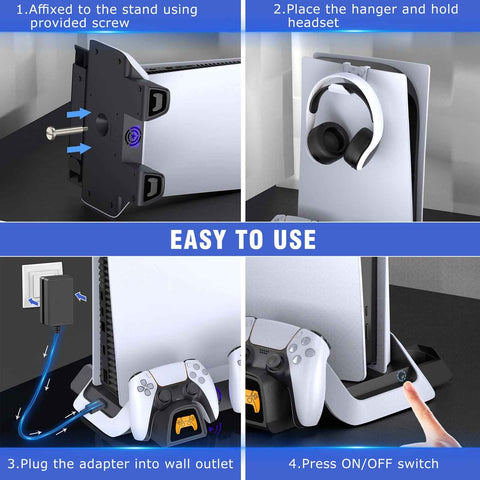 1.Affixed to the stand using provided screw

2.Place the hanger and hold headset

EASY TO USE

3.Plug the adapter into wall outlet

4.Press ON/OFF switch